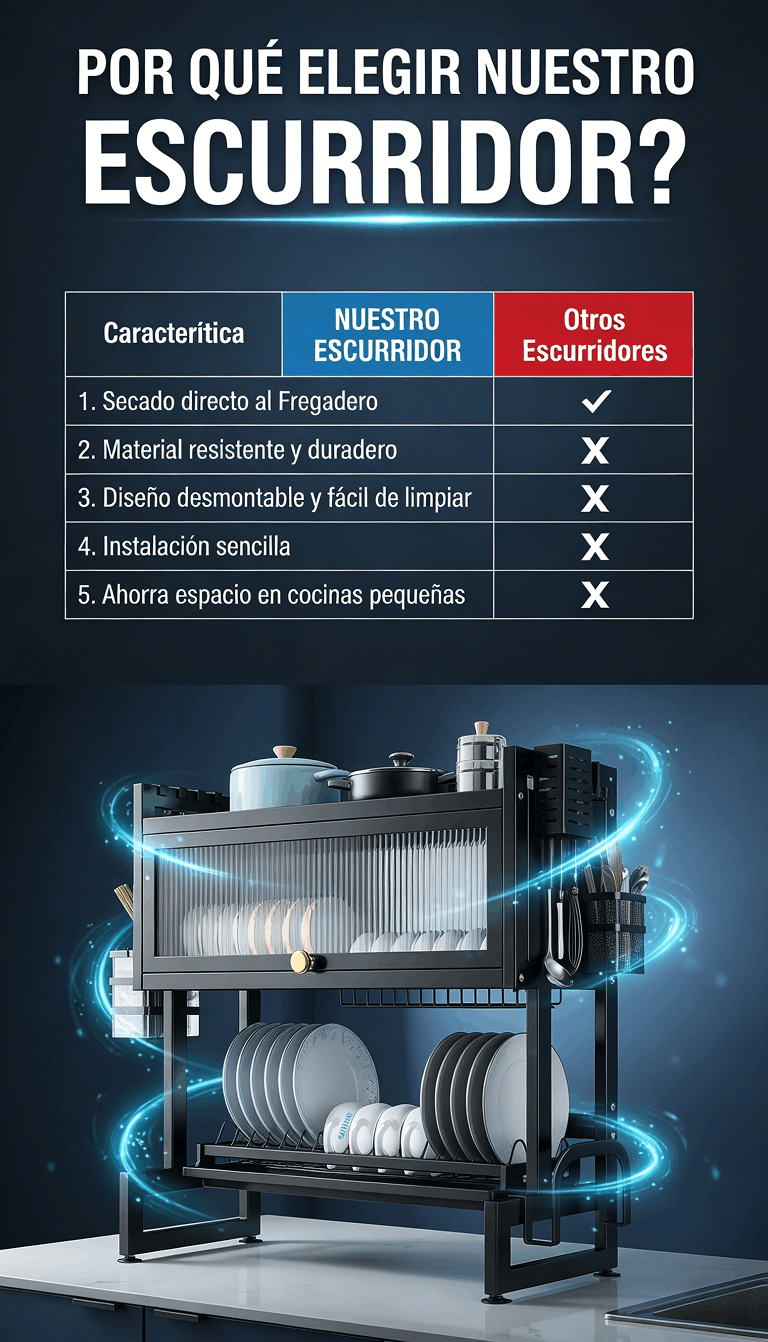 POR QUÉ ELEGIR NUESTRO ESCURRIDOR?

| Caracterítica | NUESTRO ESCURRIDOR | Otros Escurridores |
|---|---|---|
| 1. Secado directo al Fregadero | | ✓ |
| 2. Material resistente y duradero | | X |
| 3. Diseño desmontable y fácil de limpiar | | X |
| 4. Instalación sencilla | | X |
| 5. Ahorra espacio en cocinas pequeñas | | X |